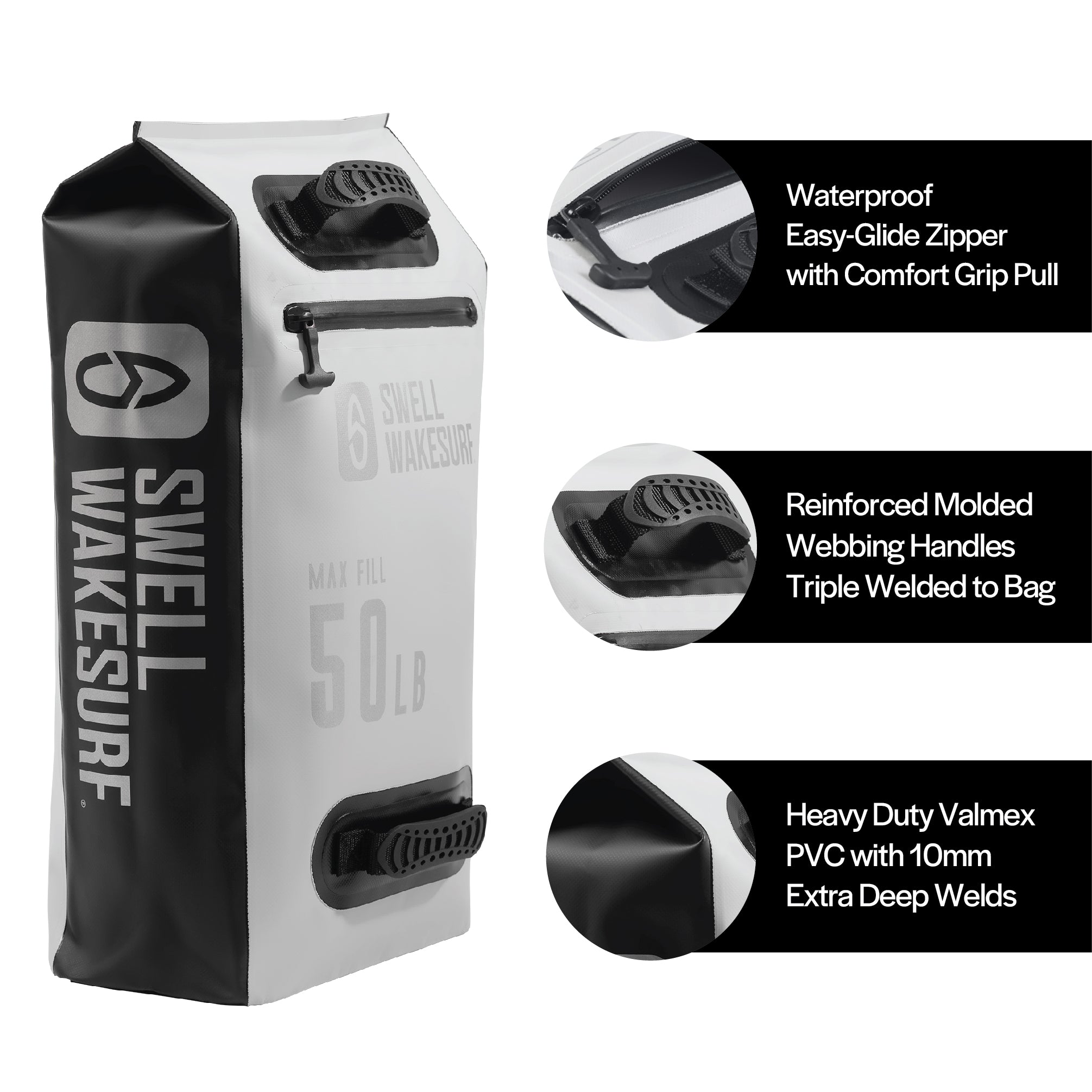 SWELL WAKESURF

SWELL WAKESURF

MAX FILL

50 LB

Waterproof
Easy-Glide Zipper
with Comfort Grip Pull

Reinforced Molded
Webbing Handles
Triple Welded to Bag

Heavy Duty Valmex
PVC with 10mm
Extra Deep Welds